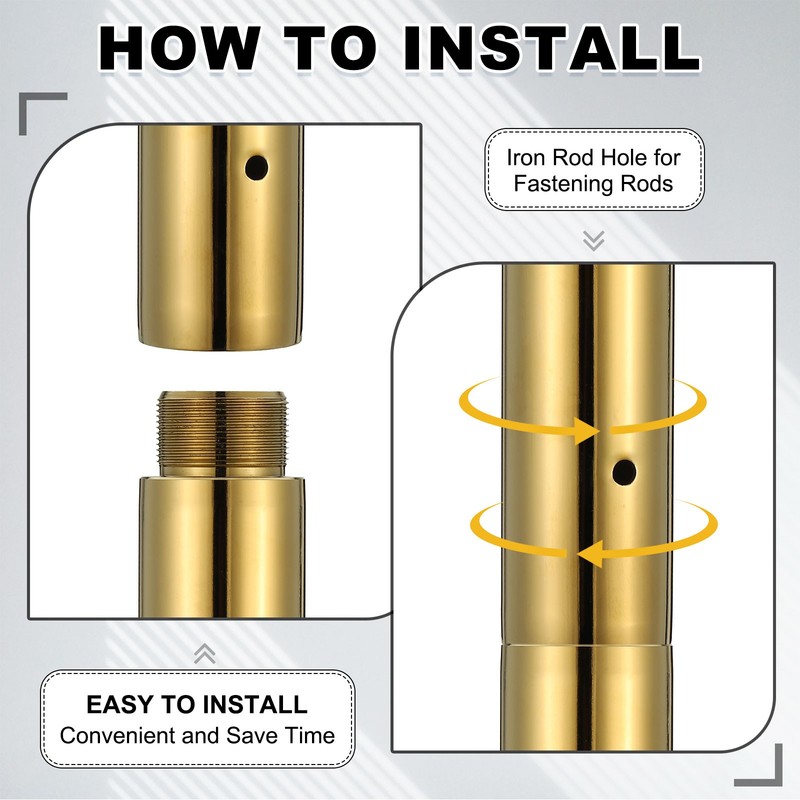 HOW TO INSTALL

Iron Rod Hole for Fastening Rods

EASY TO INSTALL
Convenient and Save Time