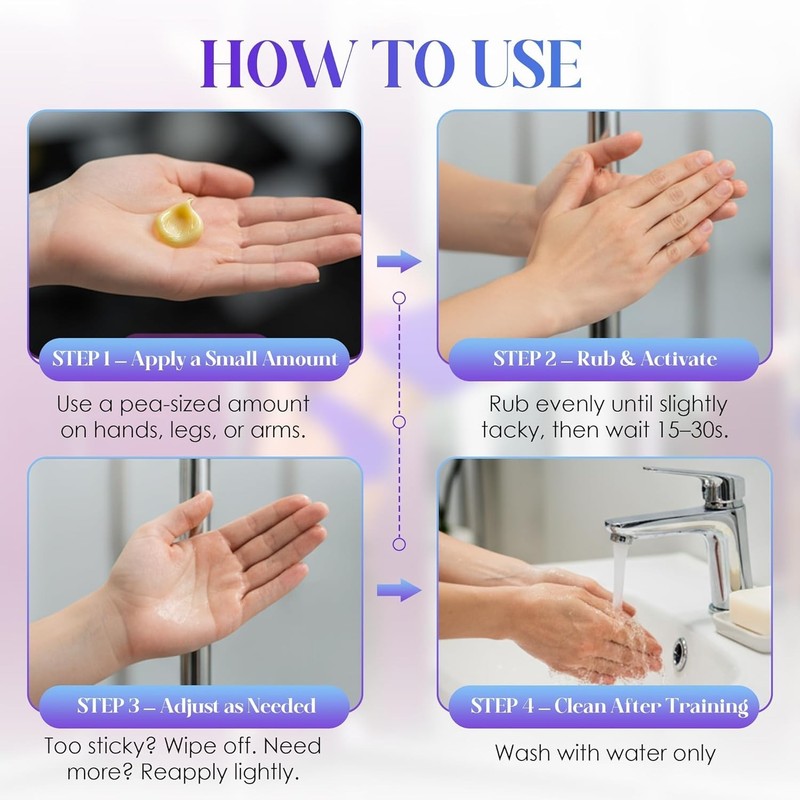 HOW TO USE

STEP 1 – Apply a Small Amount

Use a pea-sized amount on hands, legs, or arms.

STEP 2 – Rub & Activate

Rub evenly until slightly tacky, then wait 15–30s.

STEP 3 – Adjust as Needed

Too sticky? Wipe off. Need more? Reapply lightly.

STEP 4 – Clean After Training

Wash with water only